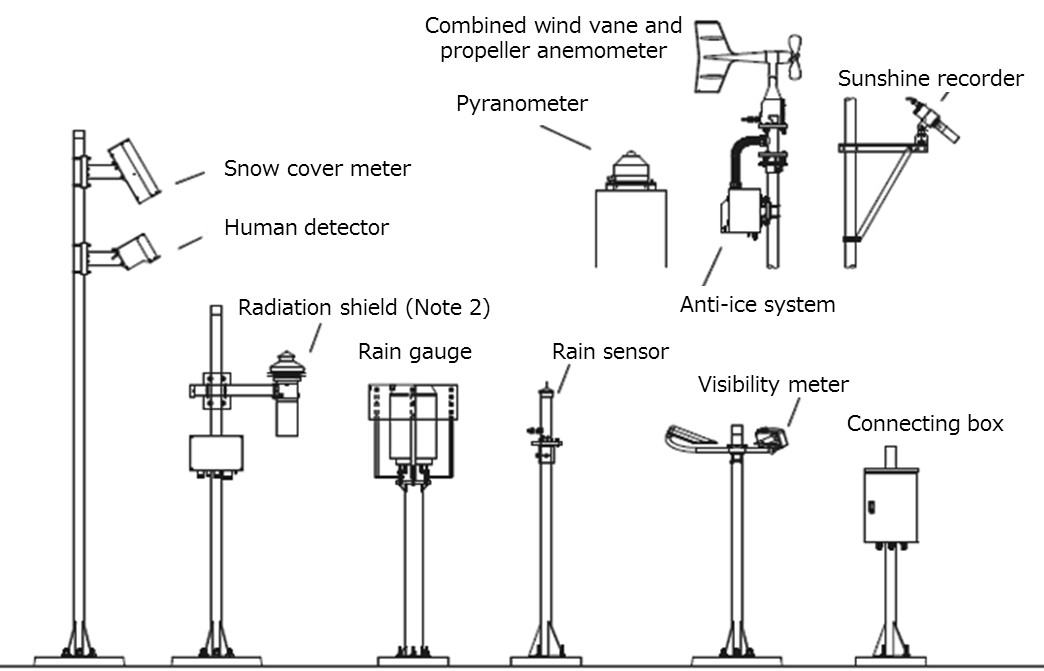 Combined wind vane and propeller anemometer

Sunshine recorder

Pyranometer

Snow cover meter

Human detector

Anti-ice system

Radiation shield (Note 2)

Rain gauge

Rain sensor

Visibility meter

Connecting box